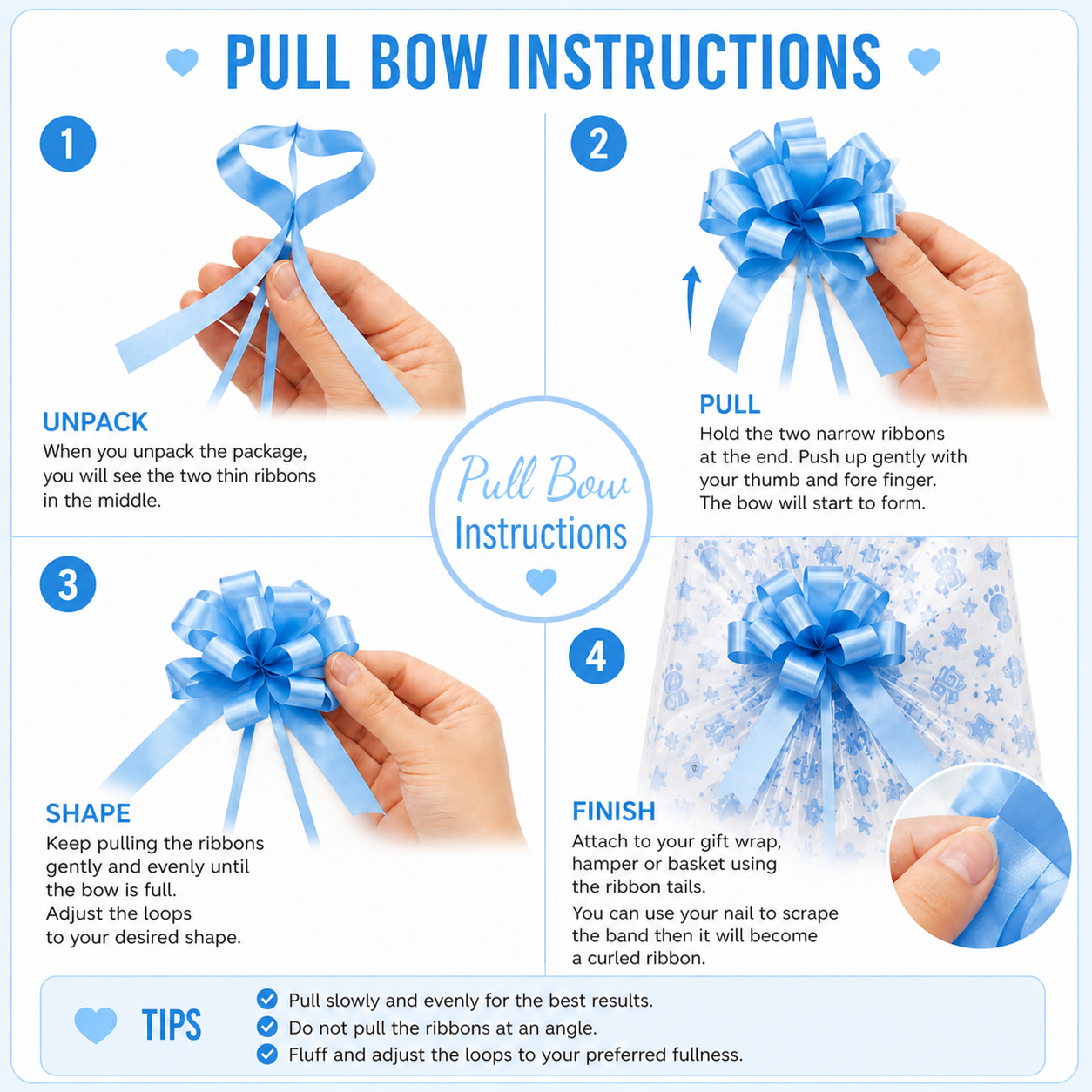 PULL BOW INSTRUCTIONS

1

UNPACK
When you unpack the package, you will see the two thin ribbons in the middle.

2

PULL
Hold the two narrow ribbons at the end. Push up gently with your thumb and fore finger. The bow will start to form.

Pull Bow
Instructions

3

SHAPE
Keep pulling the ribbons gently and evenly until the bow is full.
Adjust the loops to your desired shape.

4

FINISH
Attach to your gift wrap, hamper or basket using the ribbon tails.
You can use your nail to scrape the band then it will become a curled ribbon.

TIPS
Pull slowly and evenly for the best results.
Do not pull the ribbons at an angle.
Fluff and adjust the loops to your preferred fullness.